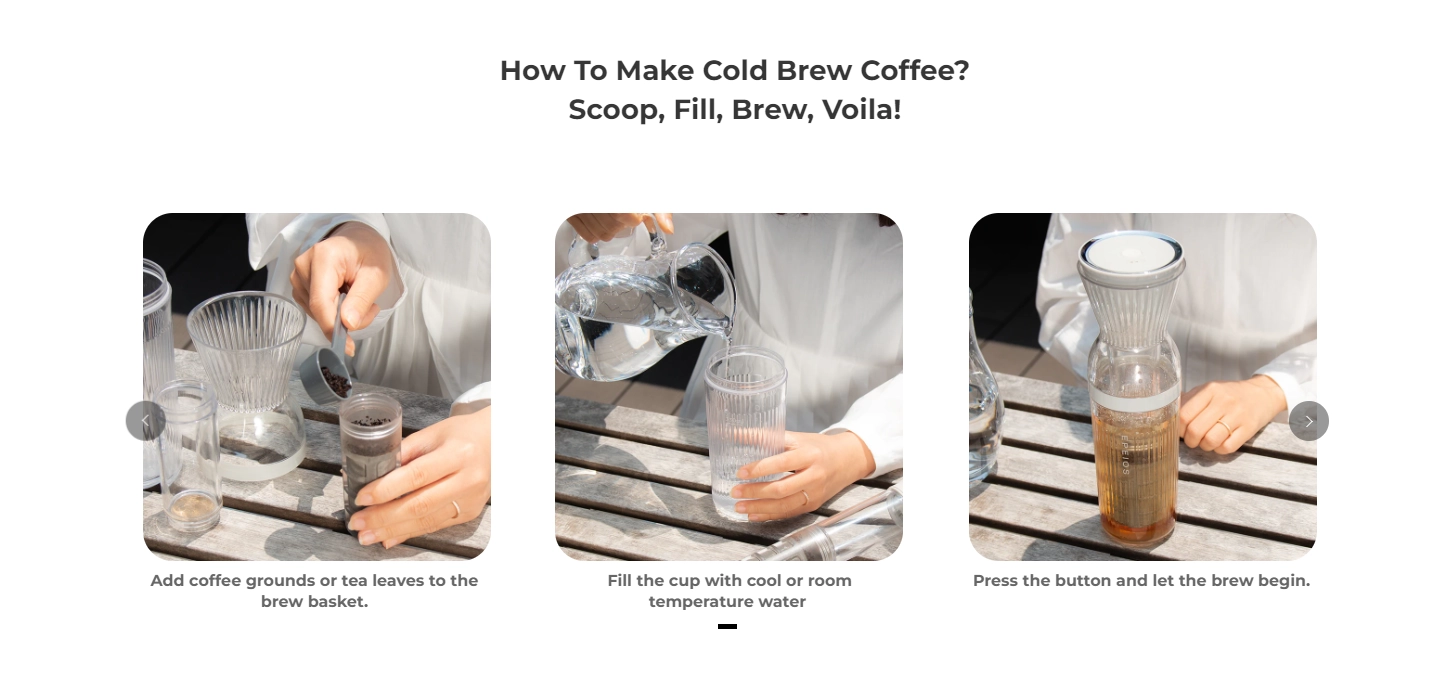 How To Make Cold Brew Coffee?
Scoop, Fill, Brew, Voila!

EPEIOS

Add coffee grounds or tea leaves to the brew basket.

Fill the cup with cool or room temperature water

Press the button and let the brew begin.